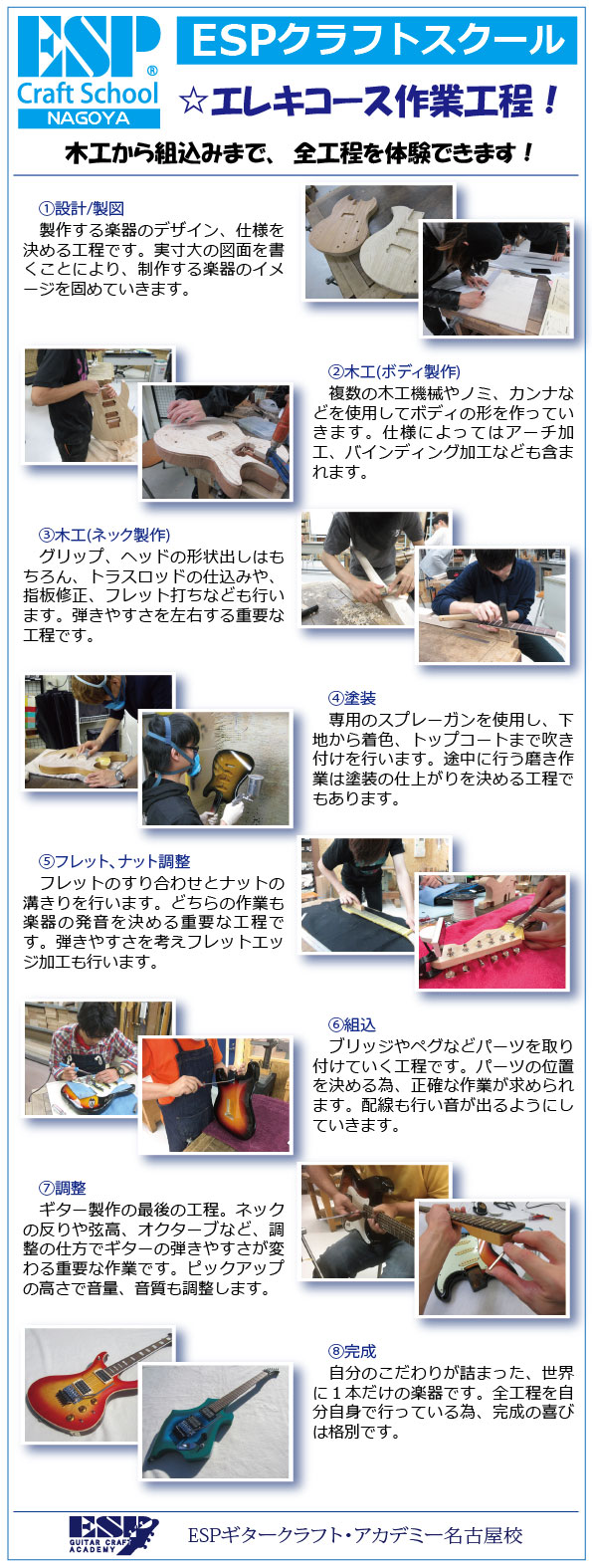 ESP®
Craft School
NAGOYA

ESPクラフトスクール

☆エレキコース作業工程！

木工から組込みまで、 全工程を体験できます！

①設計/製図
製作する楽器のデザイン、仕様を決める工程です。実寸大の図面を書くことにより、制作する楽器のイメージを固めていきます。

②木工(ボディ製作)
複数の木工機械やノミ、カンナなどを使用してボディの形を作っていきます。仕様によってはアーチ加工、バインディング加工なども含まれます。

③木工(ネック製作)
グリップ、ヘッドの形状出しはもちろん、トラスロッドの仕込みや、指板修正、フレット打ちなども行います。弾きやすさを左右する重要な工程です。

④塗装
専用のスプレーガンを使用し、下地から着色、トップコートまで吹き付けを行います。途中に行う磨き作業は塗装の仕上がりを決める工程でもあります。

⑤フレット、ナット調整
フレットのすり合わせとナットの溝きりを行います。どちらの作業も楽器の発音を決める重要な工程です。弾きやすさを考えフレットエッジ加工も行います。

⑥組込
ブリッジやペグなどパーツを取り付けていく工程です。パーツの位置を決める為、正確な作業が求められます。配線も行い音が出るようにしていきます。

⑦調整
ギター製作の最後の工程。ネックの反りや弦高、オクターブなど、調整の仕方でギターの弾きやすさが変わる重要な作業です。ピックアップの高さで音量、音質も調整します。

⑧完成
自分のこだわりが詰まった、世界に１本だけの楽器です。全工程を自分自身で行っている為、完成の喜びは格別です。

ESP
GUITAR CRAFT ACADEMY
ESPギタークラフト・アカデミー名古屋校